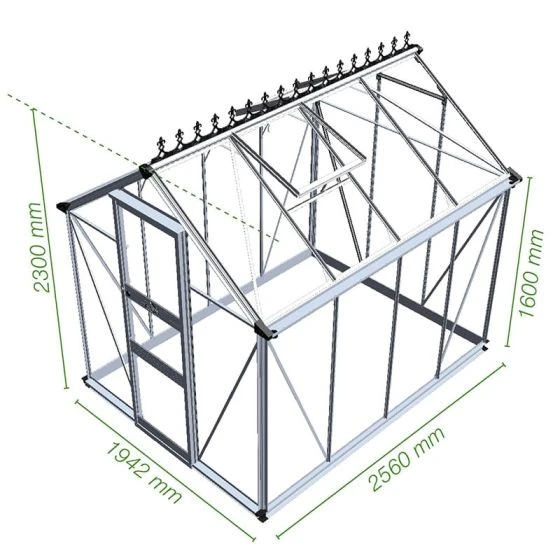 2300 mm

1600 mm

1942 mm

2560 mm