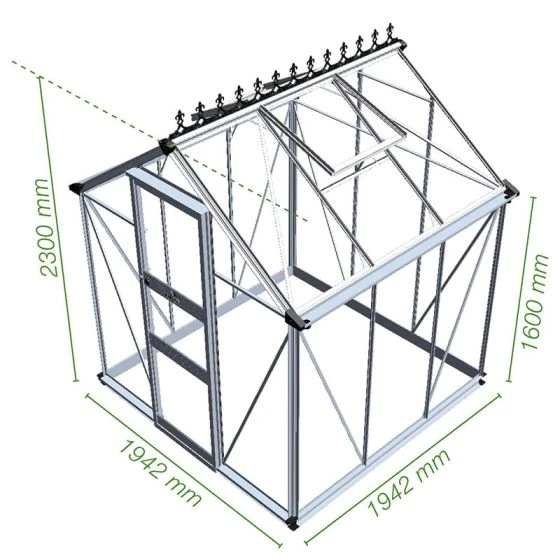 2300 mm

1600 mm

1942 mm

1942 mm