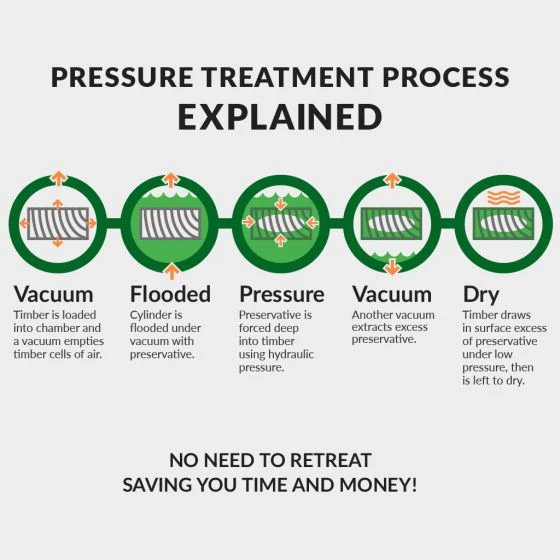 PRESSURE TREATMENT PROCESS
EXPLAINED

Vacuum
Timber is loaded into chamber and a vacuum empties timber cells of air.

Flooded
Cylinder is flooded under vacuum with preservative.

Pressure
Preservative is forced deep into timber using hydraulic pressure.

Vacuum
Another vacuum extracts excess preservative.

Dry
Timber draws in surface excess of preservative under low pressure, then is left to dry.

NO NEED TO RETREAT
SAVING YOU TIME AND MONEY!