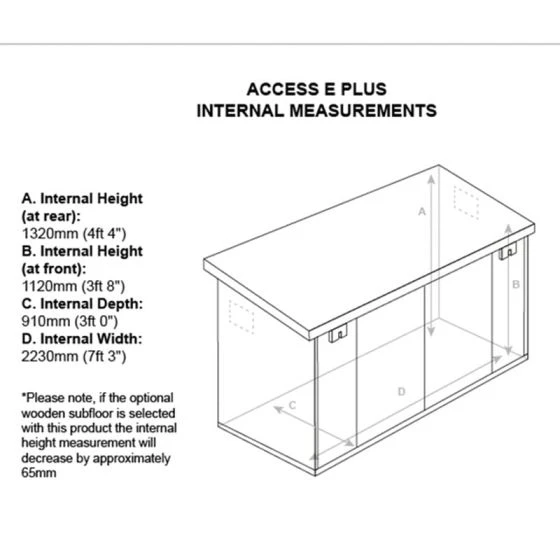 ACCESS E PLUS
INTERNAL MEASUREMENTS

A. Internal Height (at rear):
1320mm (4ft 4")
B. Internal Height (at front):
1120mm (3ft 8")
C. Internal Depth:
910mm (3ft 0")
D. Internal Width:
2230mm (7ft 3")

*Please note, if the optional wooden subfloor is selected with this product the internal height measurement will decrease by approximately 65mm

A
B
C
D